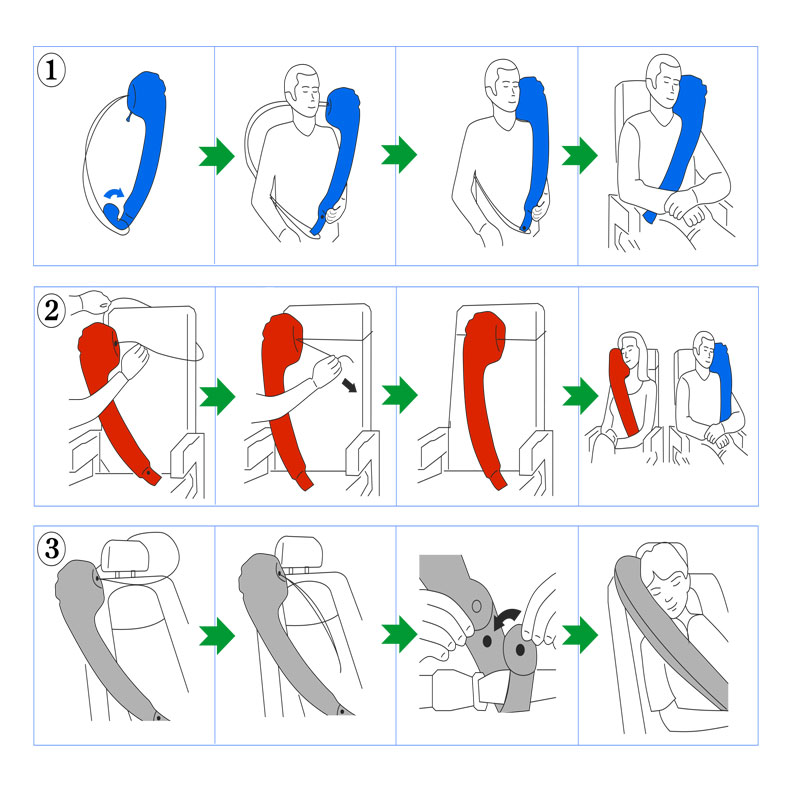 1

2

3