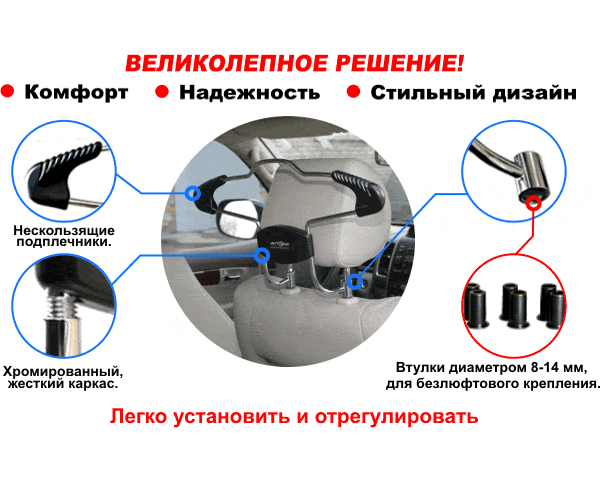 ВЕЛИКОЛЕПНОЕ РЕШЕНИЕ!

Комфорт Надежность Стильный дизайн

Нескользящие подплечники.

Хромированный, жесткий каркас.

Втулки диаметром 8-14 мм, для безлюфтового крепления.

Легко установить и отрегулировать